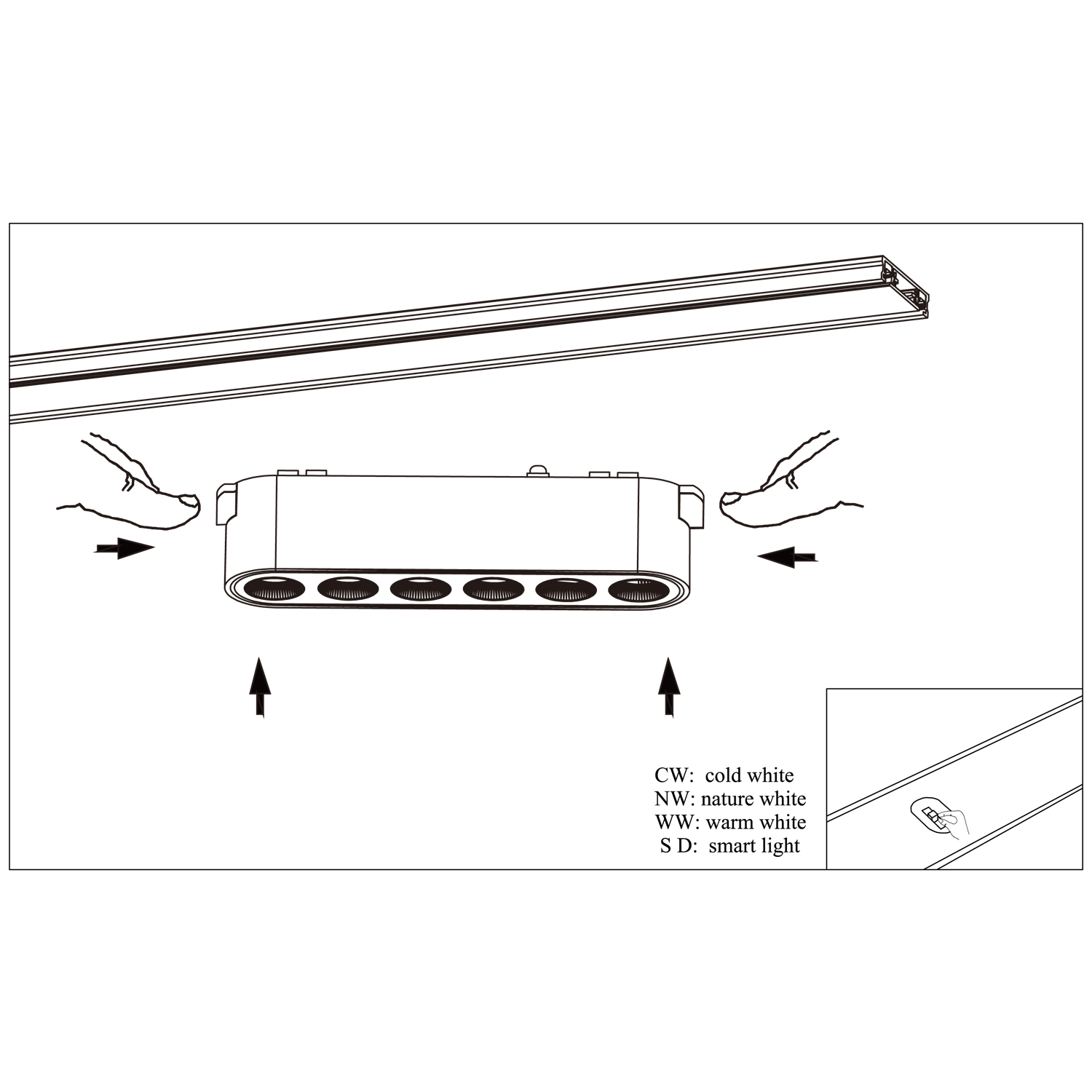 CW: cold white
NW: nature white
WW: warm white
S D: smart light