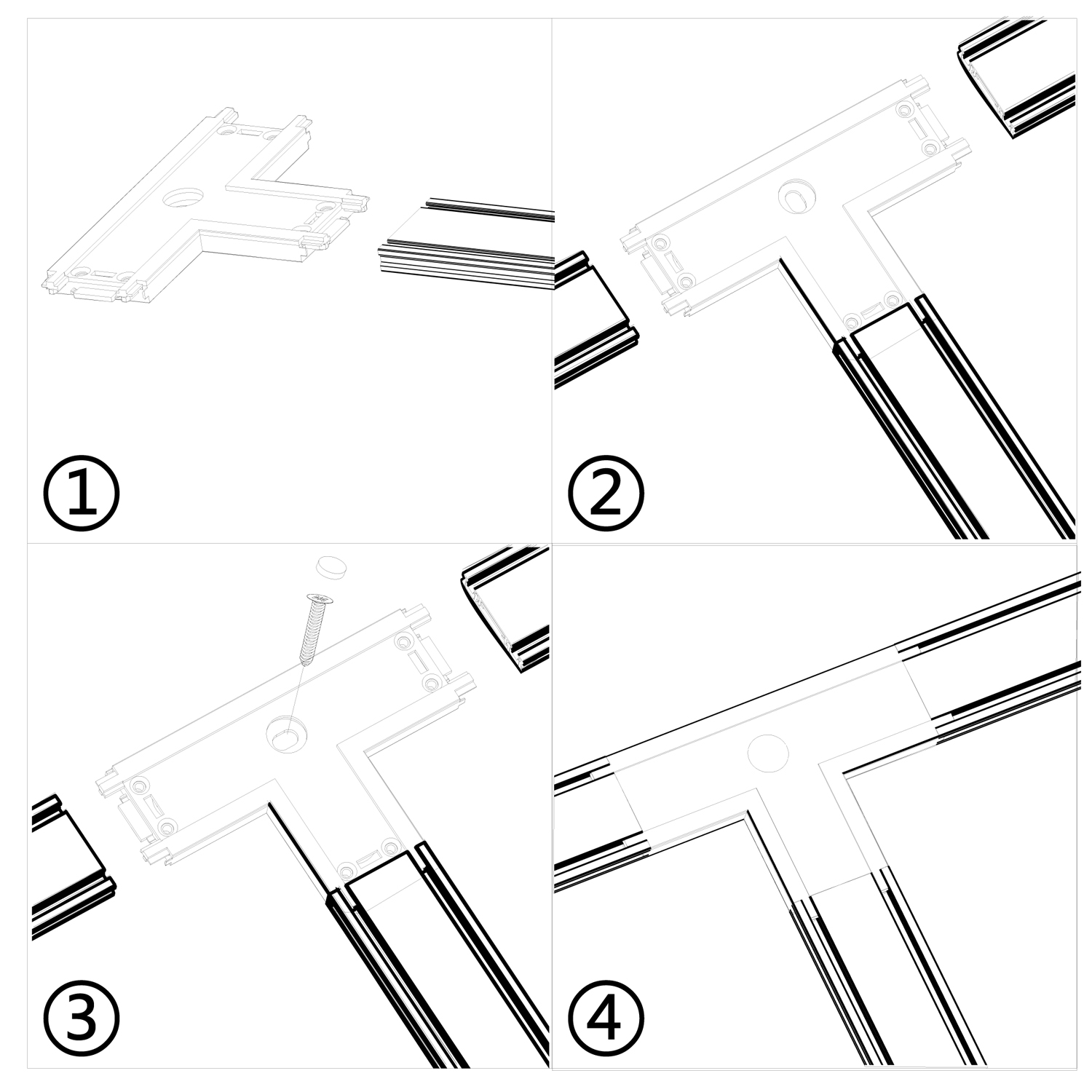 ①

②

③

④