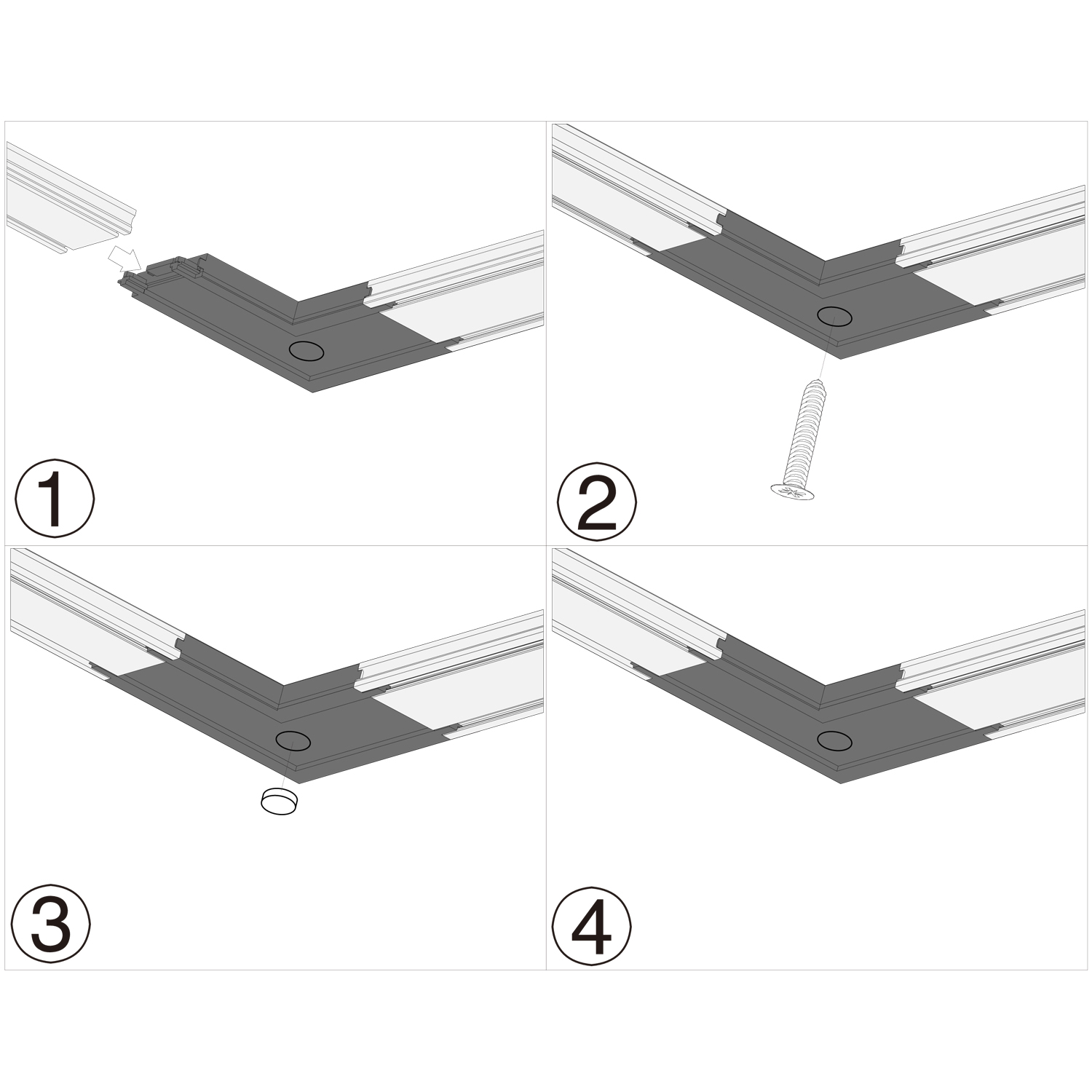 1

2

3

4